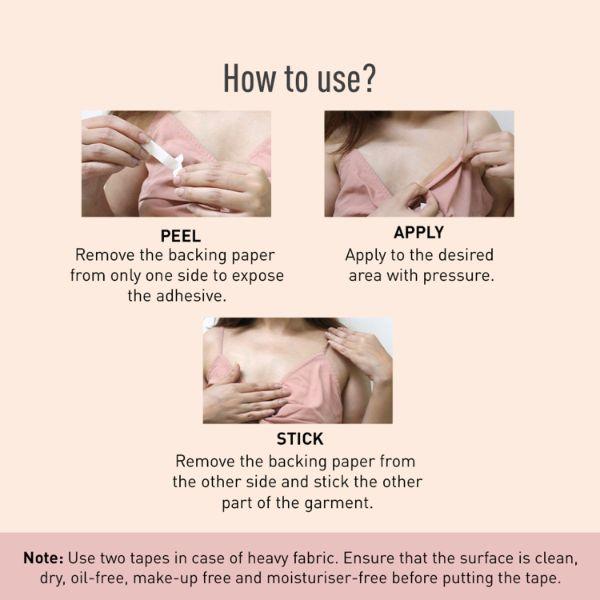 How to use?

PEEL
Remove the backing paper from only one side to expose the adhesive.

APPLY
Apply to the desired area with pressure.

STICK
Remove the backing paper from the other side and stick the other part of the garment.

Note: Use two tapes in case of heavy fabric. Ensure that the surface is clean, dry, oil-free, make-up free and moisturiser-free before putting the tape.