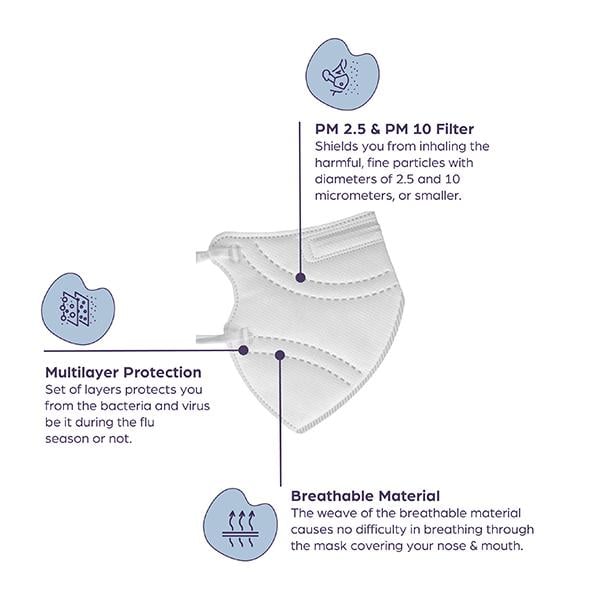 PM 2.5 & PM 10 Filter
Shields you from inhaling the harmful, fine particles with diameters of 2.5 and 10 micrometers, or smaller.

Multilayer Protection
Set of layers protects you from the bacteria and virus be it during the flu season or not.

Breathable Material
The weave of the breathable material causes no difficulty in breathing through the mask covering your nose & mouth.