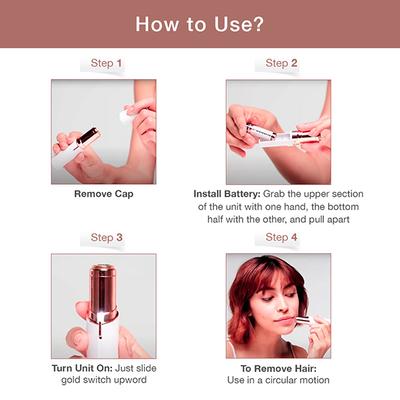 How to Use?

Step 1

Remove Cap

Step 2

Install Battery: Grab the upper section of the unit with one hand, the bottom half with the other, and pull apart

Step 3

Turn Unit On: Just slide gold switch upword

Step 4

To Remove Hair: Use in a circular motion