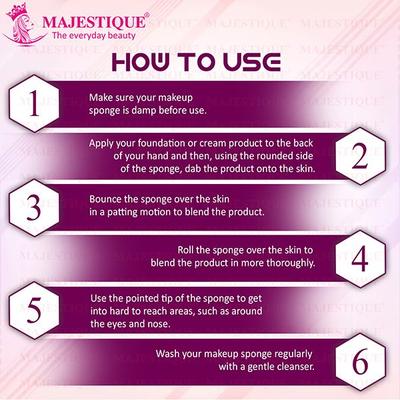 MAJESTIQUE®
The everyday beauty

HOW TO USE

1
Make sure your makeup sponge is damp before use.

Apply your foundation or cream product to the back of your hand and then, using the rounded side of the sponge, dab the product onto the skin.
2

3
Bounce the sponge over the skin in a patting motion to blend the product.

Roll the sponge over the skin to blend the product in more thoroughly.
4

5
Use the pointed tip of the sponge to get into hard to reach areas, such as around the eyes and nose.

Wash your makeup sponge regularly with a gentle cleanser.
6