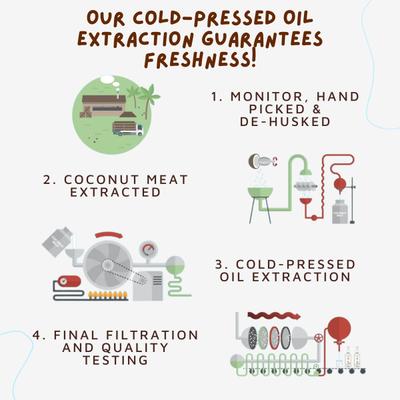 OUR COLD-PRESSED OIL EXTRACTION GUARANTEES FRESHNESS!

1. MONITOR, HAND PICKED & DE-HUSKED

2. COCONUT MEAT EXTRACTED

3. COLD-PRESSED OIL EXTRACTION

4. FINAL FILTRATION AND QUALITY TESTING