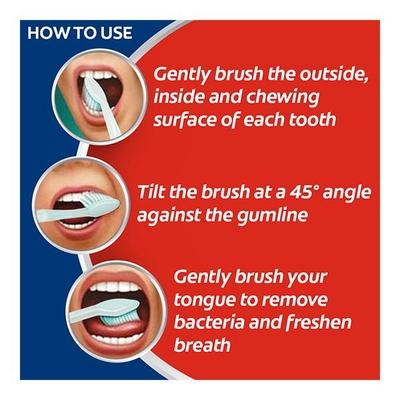 HOW TO USE

Gently brush the outside, inside and chewing surface of each tooth

Tilt the brush at a 45° angle against the gumline

Gently brush your tongue to remove bacteria and freshen breath