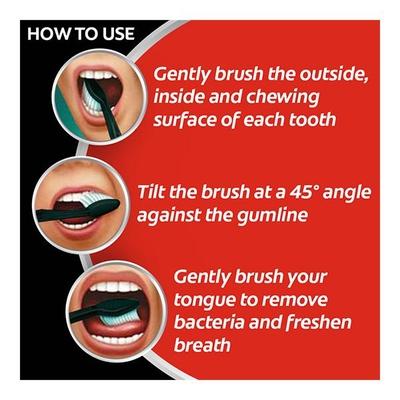 HOW TO USE

Gently brush the outside, inside and chewing surface of each tooth

Tilt the brush at a 45° angle against the gumline

Gently brush your tongue to remove bacteria and freshen breath