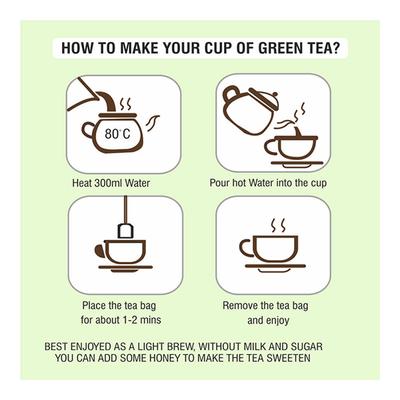 HOW TO MAKE YOUR CUP OF GREEN TEA?

80°C

Heat 300ml Water

Pour hot Water into the cup

Place the tea bag for about 1-2 mins

Remove the tea bag and enjoy

BEST ENJOYED AS A LIGHT BREW, WITHOUT MILK AND SUGAR
YOU CAN ADD SOME HONEY TO MAKE THE TEA SWEETEN