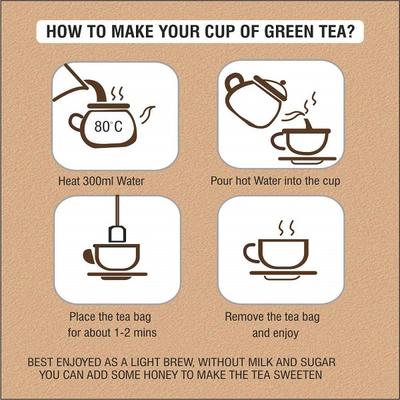 HOW TO MAKE YOUR CUP OF GREEN TEA?

80°C

Heat 300ml Water

Pour hot Water into the cup

Place the tea bag for about 1-2 mins

Remove the tea bag and enjoy

BEST ENJOYED AS A LIGHT BREW, WITHOUT MILK AND SUGAR
YOU CAN ADD SOME HONEY TO MAKE THE TEA SWEETEN