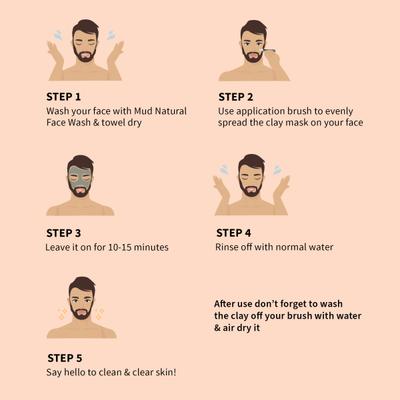 STEP 1
Wash your face with Mud Natural Face Wash & towel dry

STEP 2
Use application brush to evenly spread the clay mask on your face

STEP 3
Leave it on for 10-15 minutes

STEP 4
Rinse off with normal water

STEP 5
Say hello to clean & clear skin!

After use don't forget to wash the clay off your brush with water & air dry it