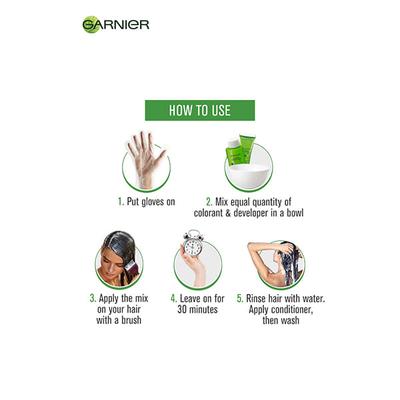 GARNIER

HOW TO USE

1. Put gloves on

2. Mix equal quantity of colorant & developer in a bowl

3. Apply the mix on your hair with a brush

4. Leave on for 30 minutes

5. Rinse hair with water. Apply conditioner, then wash