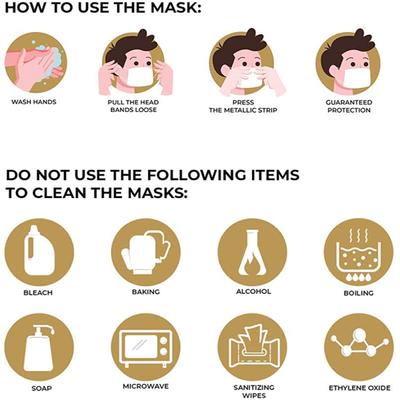 HOW TO USE THE MASK:

WASH HANDS

PULL THE HEAD BANDS LOOSE

PRESS THE METALLIC STRIP

GUARANTEED PROTECTION

DO NOT USE THE FOLLOWING ITEMS TO CLEAN THE MASKS:

BLEACH

BAKING

ALCOHOL

BOILING

SOAP

MICROWAVE

SANITIZING WIPES

ETHYLENE OXIDE