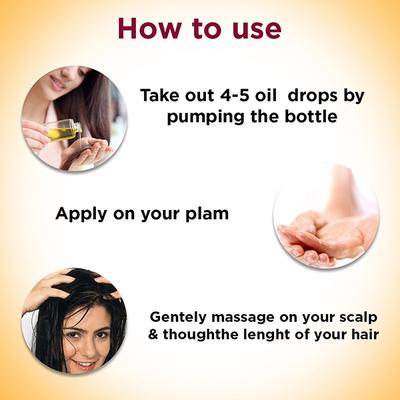 How to use

Take out 4-5 oil drops by pumping the bottle

Apply on your plam

Gentely massage on your scalp & thoughthe lenght of your hair