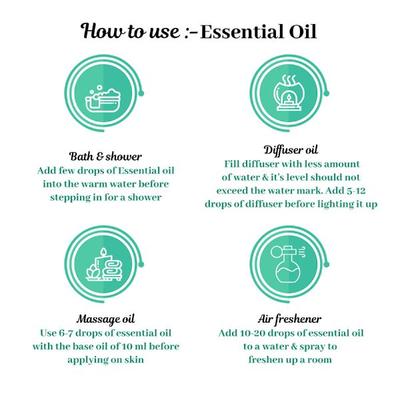 How to use :- Essential Oil

Bath & shower
Add few drops of Essential oil into the warm water before stepping in for a shower

Diffuser oil
Fill diffuser with less amount of water & it's level should not exceed the water mark. Add 5-12 drops of diffuser before lighting it up

Massage oil
Use 6-7 drops of essential oil with the base oil of 10 ml before applying on skin

Air freshener
Add 10-20 drops of essential oil to a water & spray to freshen up a room