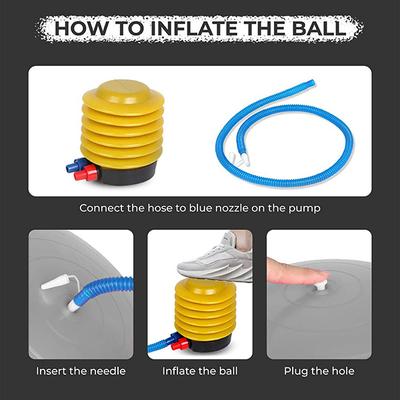 HOW TO INFLATE THE BALL

Connect the hose to blue nozzle on the pump

Insert the needle

Inflate the ball

Plug the hole