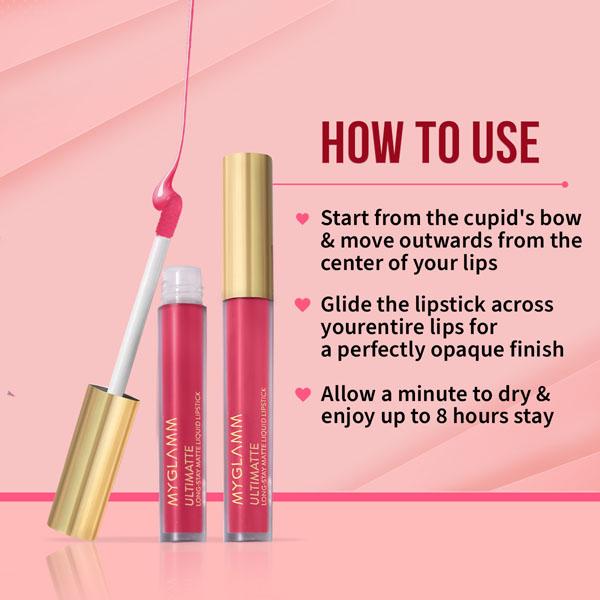 HOW TO USE

Start from the cupid's bow & move outwards from the center of your lips

Glide the lipstick across yourentire lips for a perfectly opaque finish

Allow a minute to dry & enjoy up to 8 hours stay

MYGLAMM
ULTIMATTE
LONG-STAY MATTE LIQUID LIPSTICK

MYGLAMM
ULTIMATTE
LONG-STAY MATTE LIQUID LIPSTICK