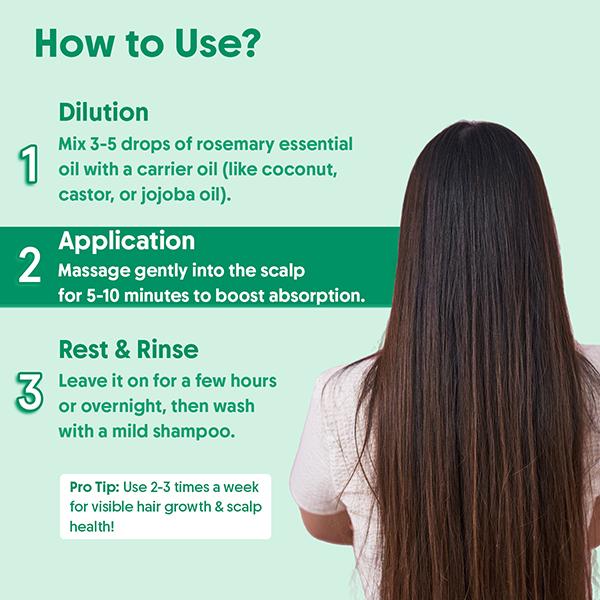 How to Use?

1
Dilution
Mix 3-5 drops of rosemary essential oil with a carrier oil (like coconut, castor, or jojoba oil).

2
Application
Massage gently into the scalp for 5-10 minutes to boost absorption.

3
Rest & Rinse
Leave it on for a few hours or overnight, then wash with a mild shampoo.

Pro Tip: Use 2-3 times a week for visible hair growth & scalp health!