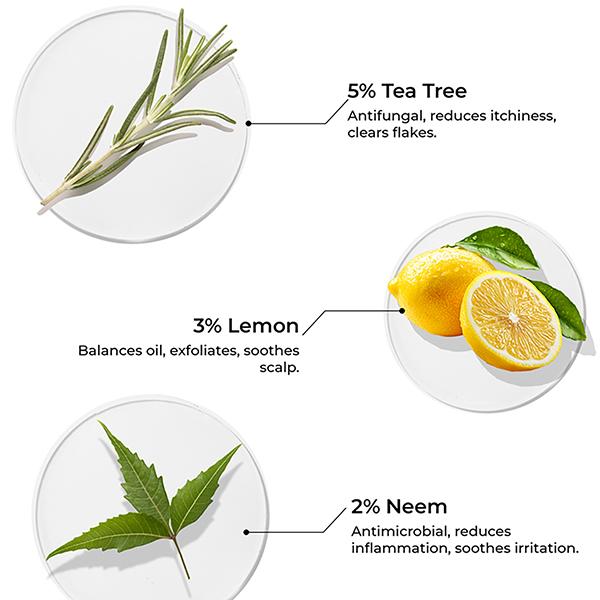 5% Tea Tree
Antifungal, reduces itchiness, clears flakes.

3% Lemon
Balances oil, exfoliates, soothes scalp.

2% Neem
Antimicrobial, reduces inflammation, soothes irritation.