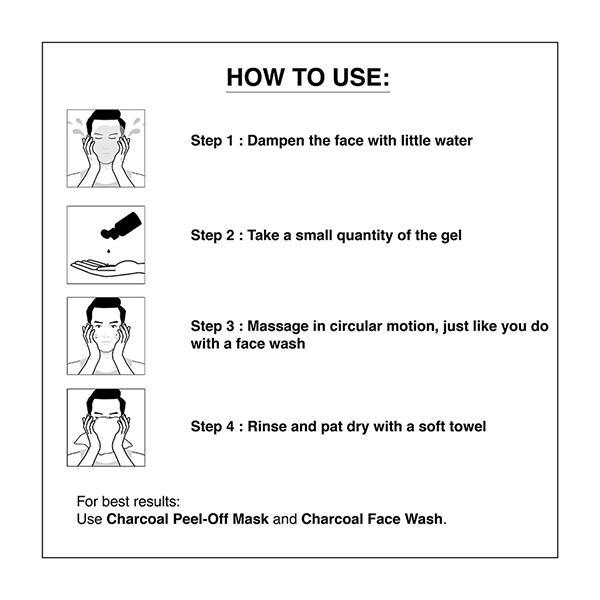 HOW TO USE:

Step 1 : Dampen the face with little water

Step 2 : Take a small quantity of the gel

Step 3 : Massage in circular motion, just like you do with a face wash

Step 4 : Rinse and pat dry with a soft towel

For best results:
Use Charcoal Peel-Off Mask and Charcoal Face Wash.