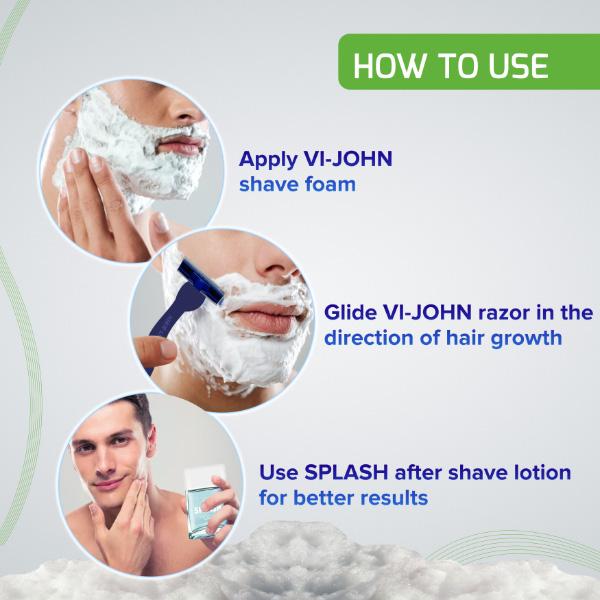 HOW TO USE

Apply VI-JOHN shave foam

Glide VI-JOHN razor in the direction of hair growth

Use SPLASH after shave lotion for better results