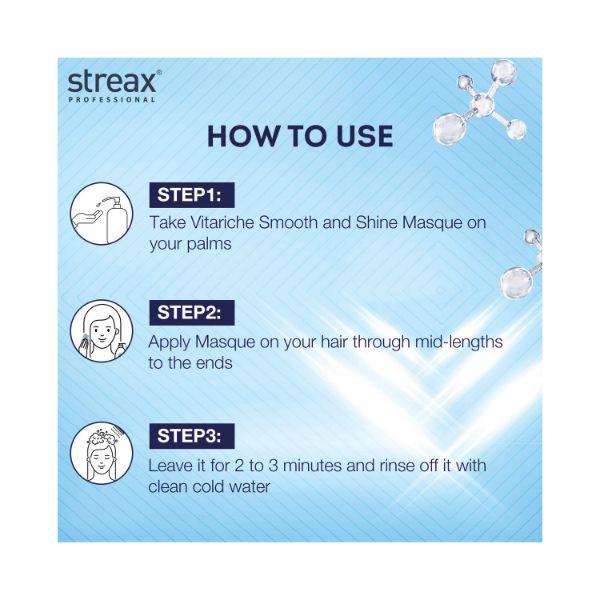 streax®
PROFESSIONAL

HOW TO USE

STEP1:
Take Vitariche Smooth and Shine Masque on your palms

STEP2:
Apply Masque on your hair through mid-lengths to the ends

STEP3:
Leave it for 2 to 3 minutes and rinse off it with clean cold water