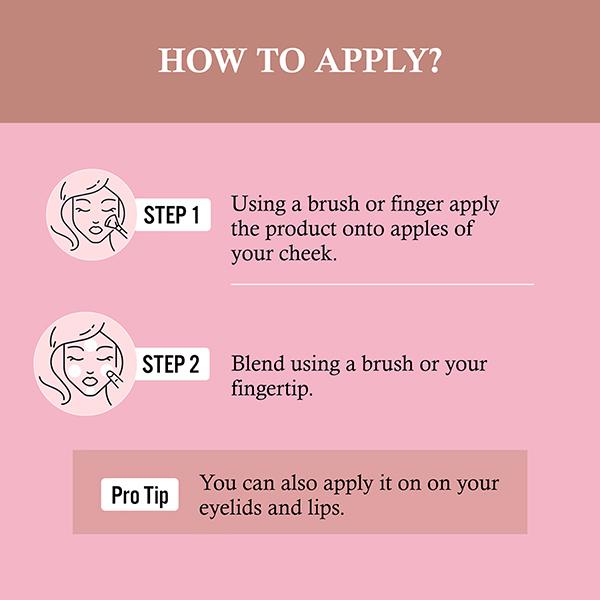 HOW TO APPLY?

STEP 1

Using a brush or finger apply the product onto apples of your cheek.

STEP 2

Blend using a brush or your fingertip.

Pro Tip

You can also apply it on on your eyelids and lips.