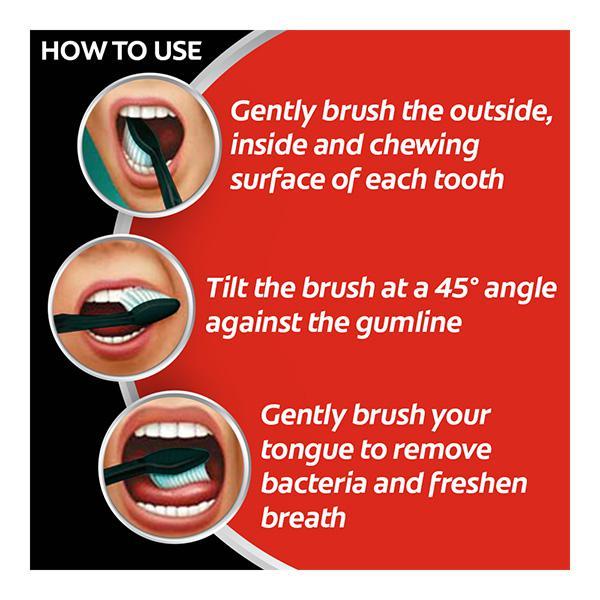 HOW TO USE

Gently brush the outside, inside and chewing surface of each tooth

Tilt the brush at a 45° angle against the gumline

Gently brush your tongue to remove bacteria and freshen breath