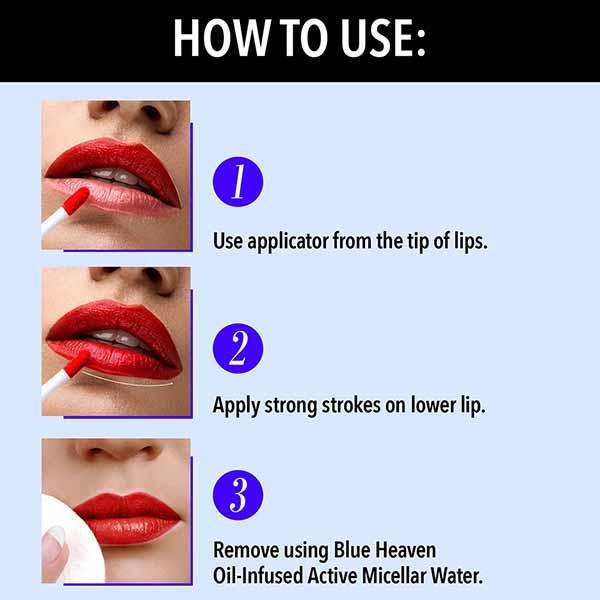 HOW TO USE:

1

Use applicator from the tip of lips.

2

Apply strong strokes on lower lip.

3

Remove using Blue Heaven Oil-Infused Active Micellar Water.