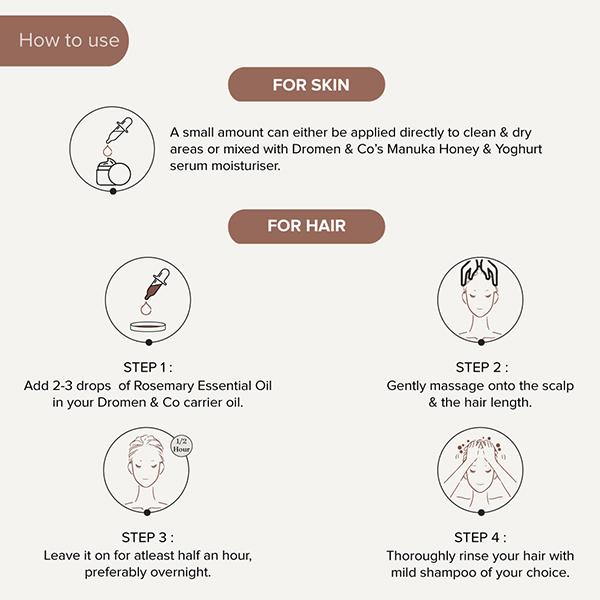 How to use

FOR SKIN

A small amount can either be applied directly to clean & dry areas or mixed with Dromen & Co's Manuka Honey & Yoghurt serum moisturiser.

FOR HAIR

STEP 1 :
Add 2-3 drops of Rosemary Essential Oil in your Dromen & Co carrier oil.

STEP 2 :
Gently massage onto the scalp & the hair length.

1/2 Hour

STEP 3 :
Leave it on for atleast half an hour, preferably overnight.

STEP 4 :
Thoroughly rinse your hair with mild shampoo of your choice.