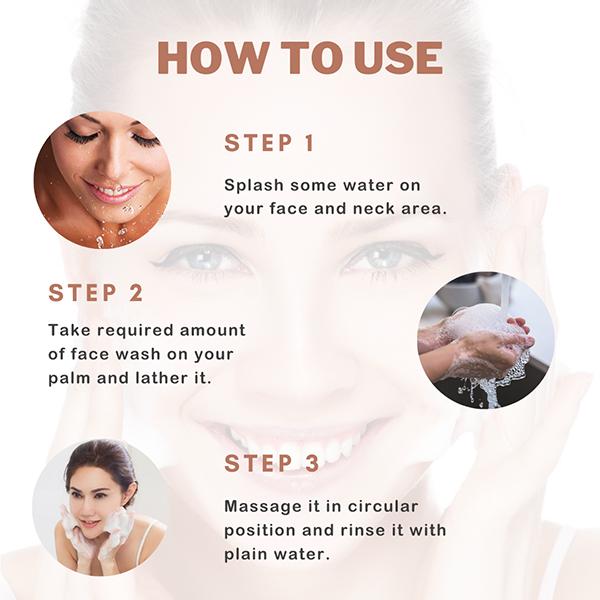 HOW TO USE

STEP 1

Splash some water on your face and neck area.

STEP 2

Take required amount of face wash on your palm and lather it.

STEP 3

Massage it in circular position and rinse it with plain water.