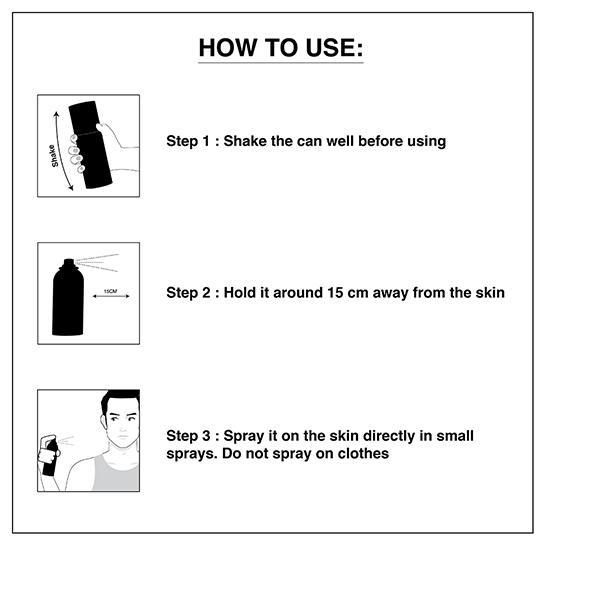 HOW TO USE:

Shake

Step 1 : Shake the can well before using

15CM

Step 2 : Hold it around 15 cm away from the skin

Step 3 : Spray it on the skin directly in small sprays. Do not spray on clothes