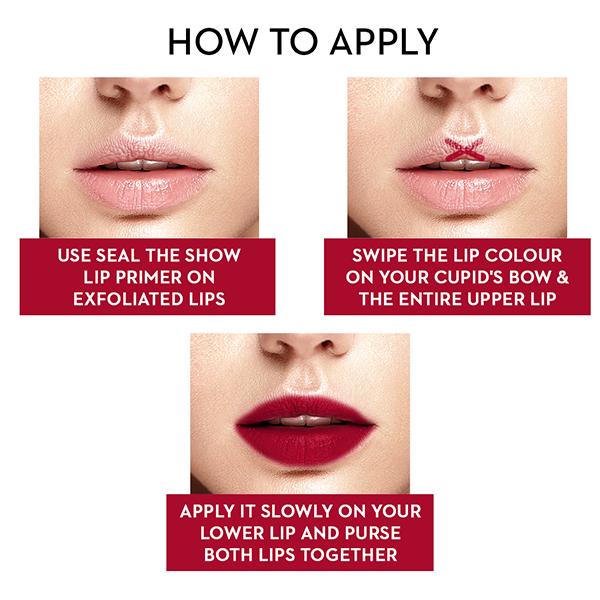 HOW TO APPLY

USE SEAL THE SHOW LIP PRIMER ON EXFOLIATED LIPS

SWIPE THE LIP COLOUR ON YOUR CUPID'S BOW & THE ENTIRE UPPER LIP

APPLY IT SLOWLY ON YOUR LOWER LIP AND PURSE BOTH LIPS TOGETHER