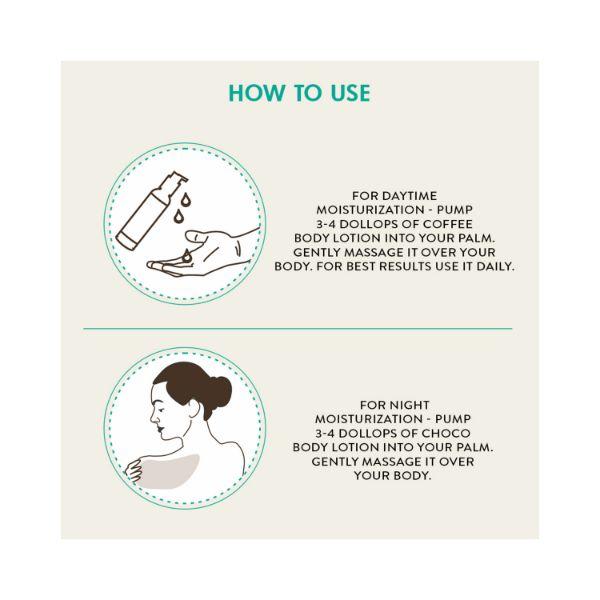 HOW TO USE

FOR DAYTIME MOISTURIZATION - PUMP 3-4 DOLLOPS OF COFFEE BODY LOTION INTO YOUR PALM. GENTLY MASSAGE IT OVER YOUR BODY. FOR BEST RESULTS USE IT DAILY.

FOR NIGHT MOISTURIZATION - PUMP 3-4 DOLLOPS OF CHOCO BODY LOTION INTO YOUR PALM. GENTLY MASSAGE IT OVER YOUR BODY.