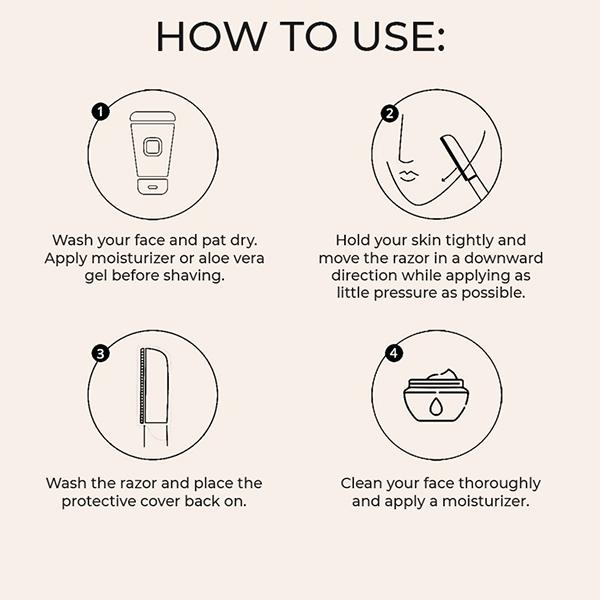 HOW TO USE:

1

Wash your face and pat dry. Apply moisturizer or aloe vera gel before shaving.

2

Hold your skin tightly and move the razor in a downward direction while applying as little pressure as possible.

3

Wash the razor and place the protective cover back on.

4

Clean your face thoroughly and apply a moisturizer.