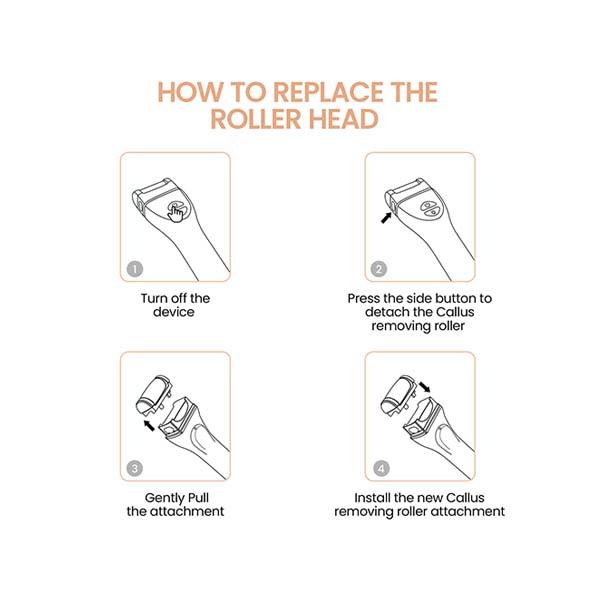 HOW TO REPLACE THE ROLLER HEAD

1

Turn off the device

2

Press the side button to detach the Callus removing roller

3

Gently Pull the attachment

4

Install the new Callus removing roller attachment