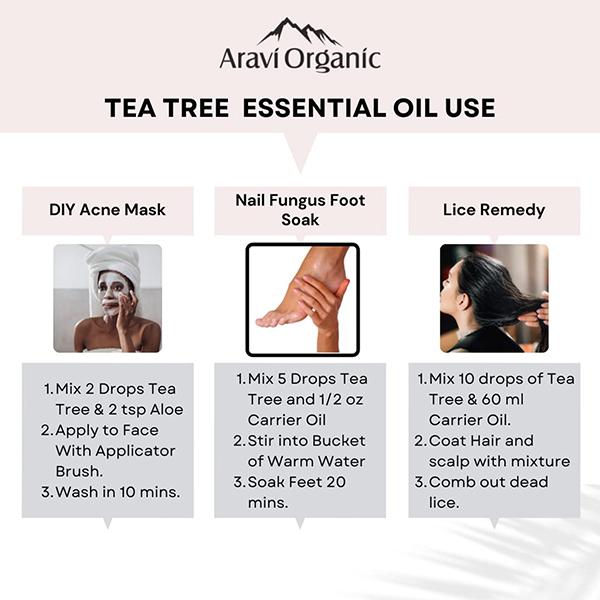 Aravi Organic

TEA TREE ESSENTIAL OIL USE

DIY Acne Mask

1. Mix 2 Drops Tea Tree & 2 tsp Aloe
2. Apply to Face With Applicator Brush.
3. Wash in 10 mins.

Nail Fungus Foot Soak

1. Mix 5 Drops Tea Tree and 1/2 oz Carrier Oil
2. Stir into Bucket of Warm Water
3. Soak Feet 20 mins.

Lice Remedy

1. Mix 10 drops of Tea Tree & 60 ml Carrier Oil.
2. Coat Hair and scalp with mixture
3. Comb out dead lice.