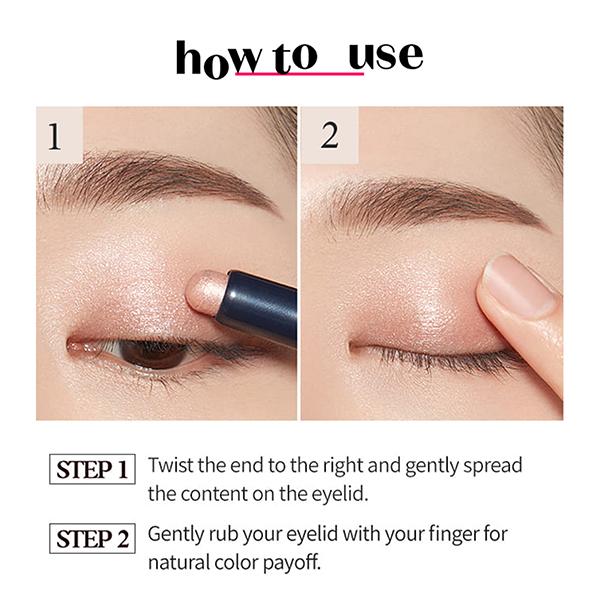 how to use

1

2

STEP 1 Twist the end to the right and gently spread the content on the eyelid.

STEP 2 Gently rub your eyelid with your finger for natural color payoff.