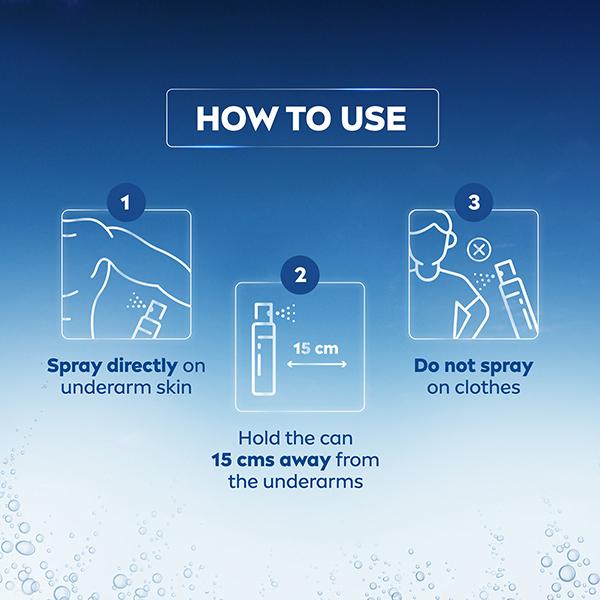 HOW TO USE

1

Spray directly on underarm skin

2

15 cm

Hold the can 15 cms away from the underarms

3

Do not spray on clothes