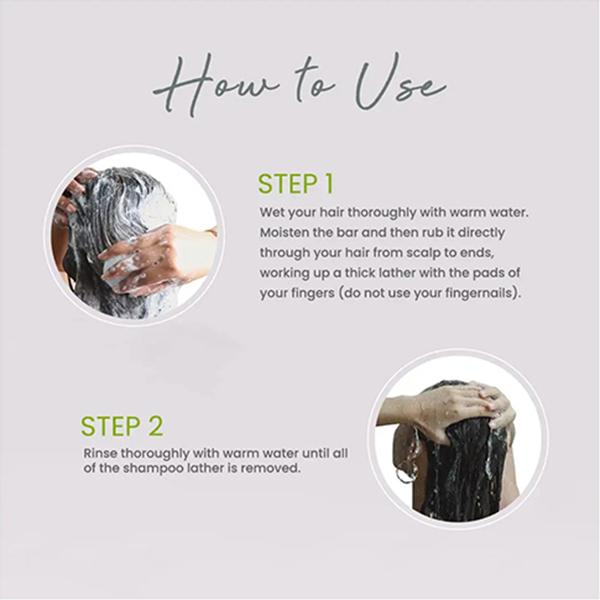 How to Use

STEP 1

Wet your hair thoroughly with warm water. Moisten the bar and then rub it directly through your hair from scalp to ends, working up a thick lather with the pads of your fingers (do not use your fingernails).

STEP 2

Rinse thoroughly with warm water until all of the shampoo lather is removed.