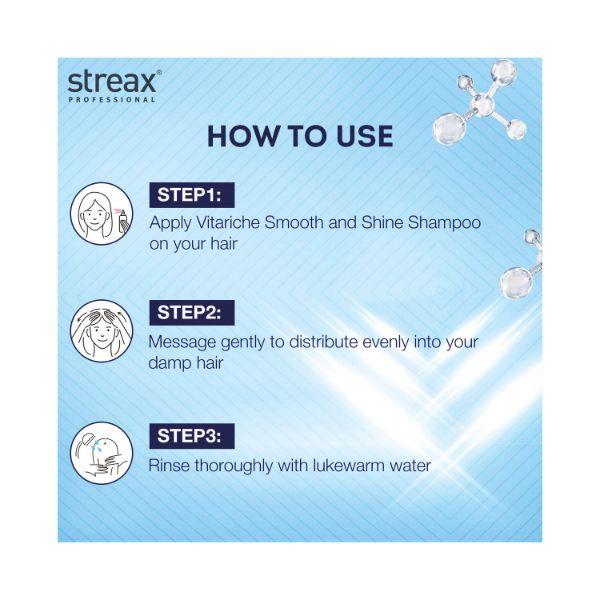 streax®
PROFESSIONAL

HOW TO USE

STEP1:
Apply Vitariche Smooth and Shine Shampoo on your hair

STEP2:
Message gently to distribute evenly into your damp hair

STEP3:
Rinse thoroughly with lukewarm water