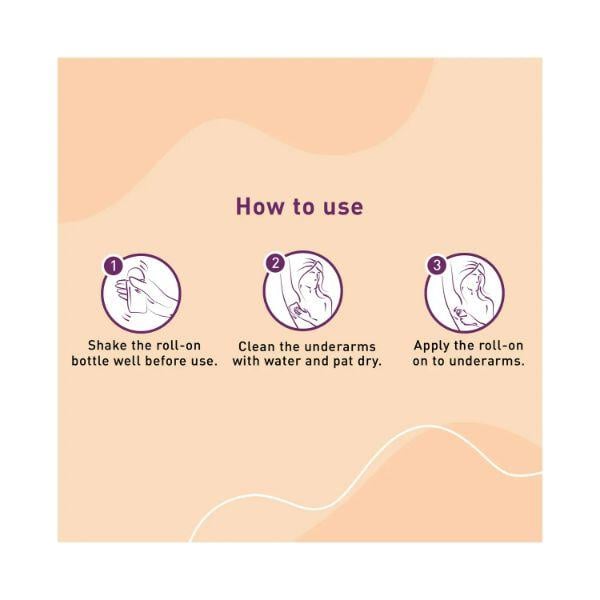 How to use

1

Shake the roll-on bottle well before use.

2

Clean the underarms with water and pat dry.

3

Apply the roll-on on to underarms.