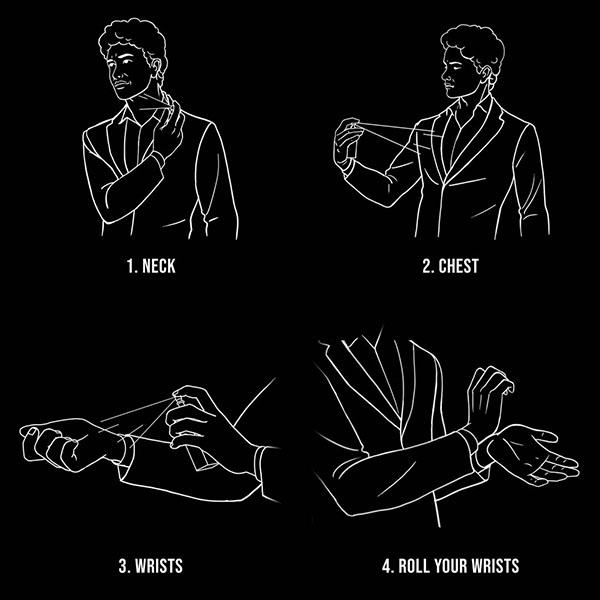 1. NECK

2. CHEST

3. WRISTS

4. ROLL YOUR WRISTS