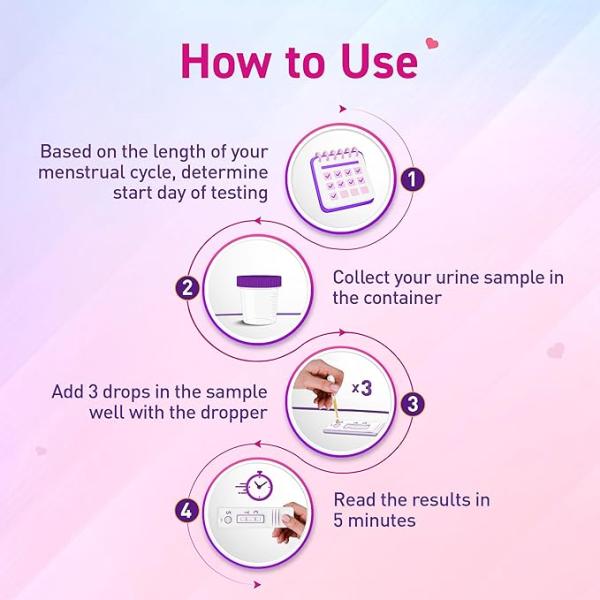 How to Use

Based on the length of your menstrual cycle, determine start day of testing

1

2

Collect your urine sample in the container

Add 3 drops in the sample well with the dropper

x3

3

4

Read the results in 5 minutes