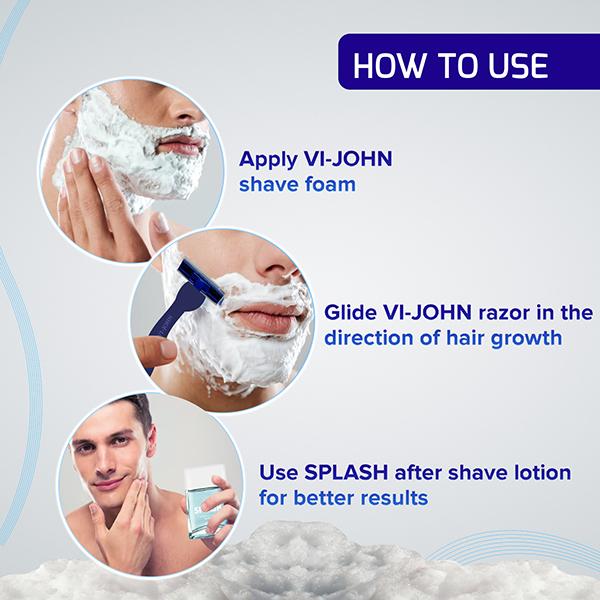 HOW TO USE

Apply VI-JOHN shave foam

Glide VI-JOHN razor in the direction of hair growth

Use SPLASH after shave lotion for better results