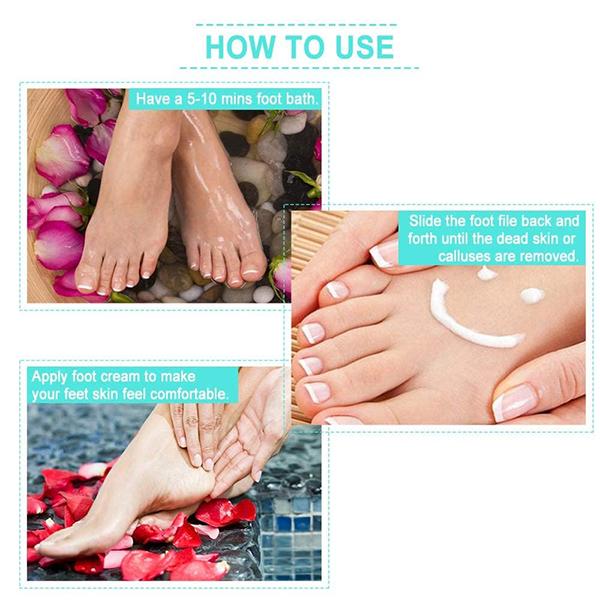 HOW TO USE

Have a 5-10 mins foot bath.

Slide the foot file back and forth until the dead skin or calluses are removed.

Apply foot cream to make your feet skin feel comfortable.