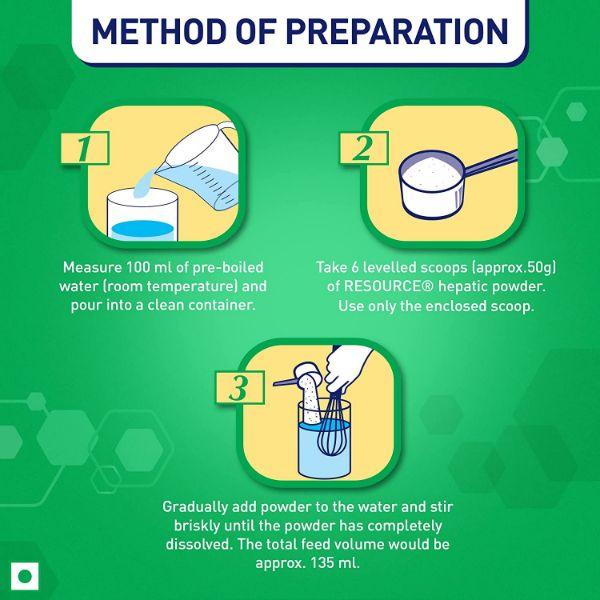 METHOD OF PREPARATION

1

Measure 100 ml of pre-boiled water (room temperature) and pour into a clean container.

2

Take 6 levelled scoops (approx.50g) of RESOURCE® hepatic powder. Use only the enclosed scoop.

3

Gradually add powder to the water and stir briskly until the powder has completely dissolved. The total feed volume would be approx. 135 ml.