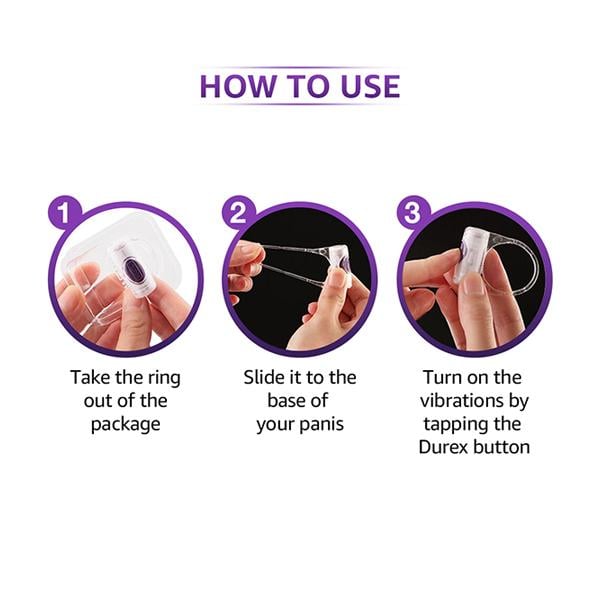 HOW TO USE

1

Take the ring out of the package

2

Slide it to the base of your panis

3

Turn on the vibrations by tapping the Durex button