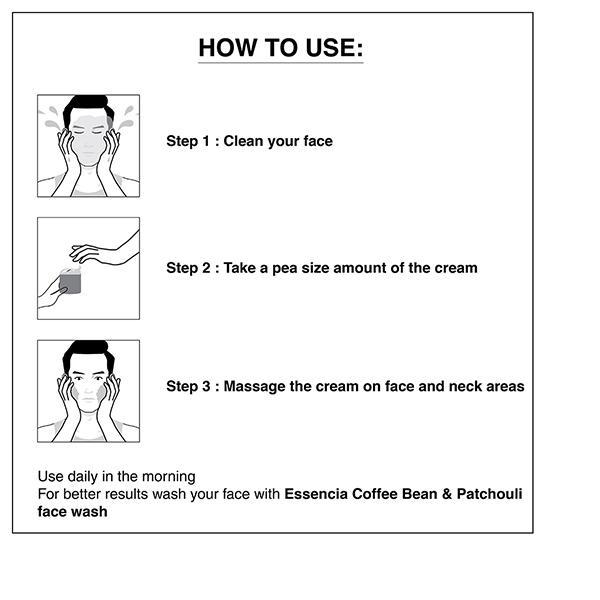 HOW TO USE:

Step 1 : Clean your face

Step 2 : Take a pea size amount of the cream

Step 3 : Massage the cream on face and neck areas

Use daily in the morning
For better results wash your face with Essencia Coffee Bean & Patchouli face wash