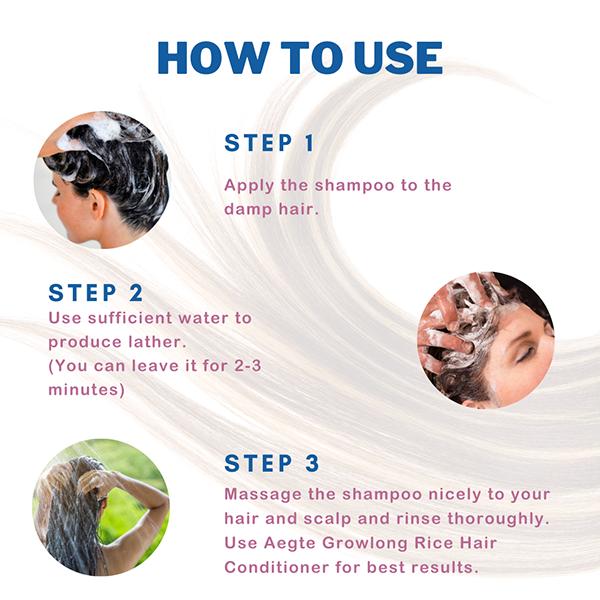 HOW TO USE

STEP 1

Apply the shampoo to the damp hair.

STEP 2

Use sufficient water to produce lather. (You can leave it for 2-3 minutes)

STEP 3

Massage the shampoo nicely to your hair and scalp and rinse thoroughly. Use Aegte Growlong Rice Hair Conditioner for best results.