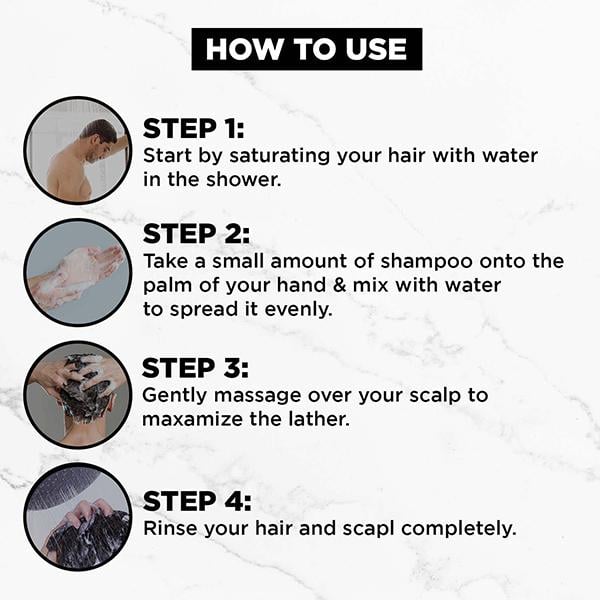 HOW TO USE

STEP 1:
Start by saturating your hair with water in the shower.

STEP 2:
Take a small amount of shampoo onto the palm of your hand & mix with water to spread it evenly.

STEP 3:
Gently massage over your scalp to maxamize the lather.

STEP 4:
Rinse your hair and scapl completely.