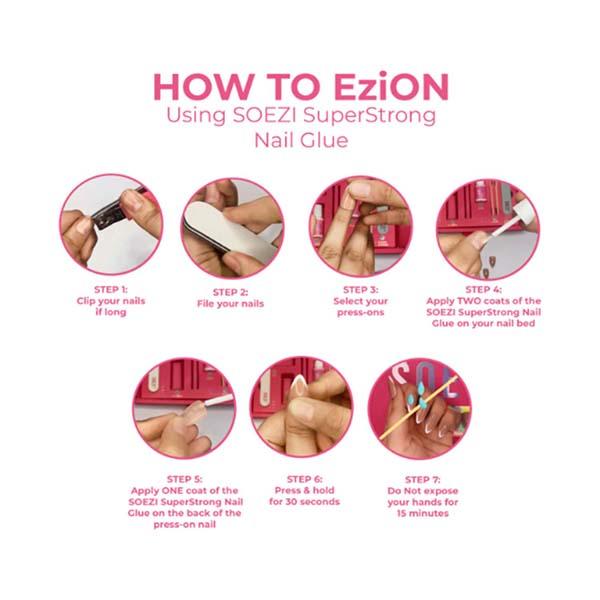 HOW TO EziON
Using SOEZI SuperStrong Nail Glue

STEP 1:
Clip your nails if long

STEP 2:
File your nails

STEP 3:
Select your press-ons

STEP 4:
Apply TWO coats of the SOEZI SuperStrong Nail Glue on your nail bed

STEP 5:
Apply ONE coat of the SOEZI SuperStrong Nail Glue on the back of the press-on nail

STEP 6:
Press & hold for 30 seconds

STEP 7:
Do Not expose your hands for 15 minutes