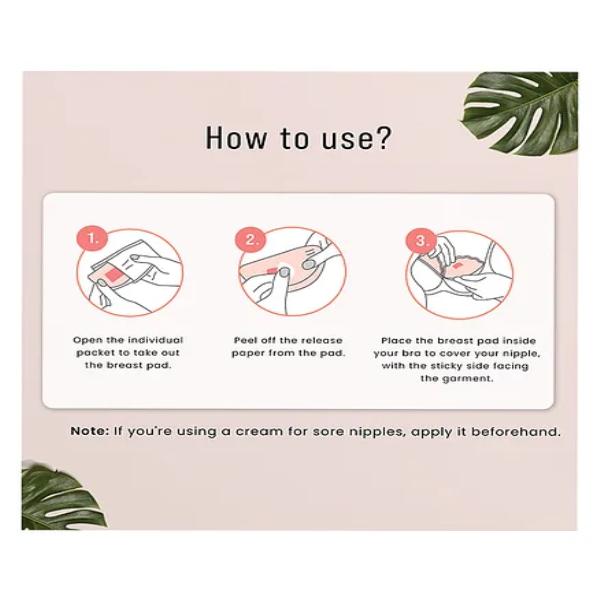 How to use?

1.

Open the individual packet to take out the breast pad.

2.

Peel off the release paper from the pad.

3.

Place the breast pad inside your bra to cover your nipple, with the sticky side facing the garment.

Note: If you're using a cream for sore nipples, apply it beforehand.