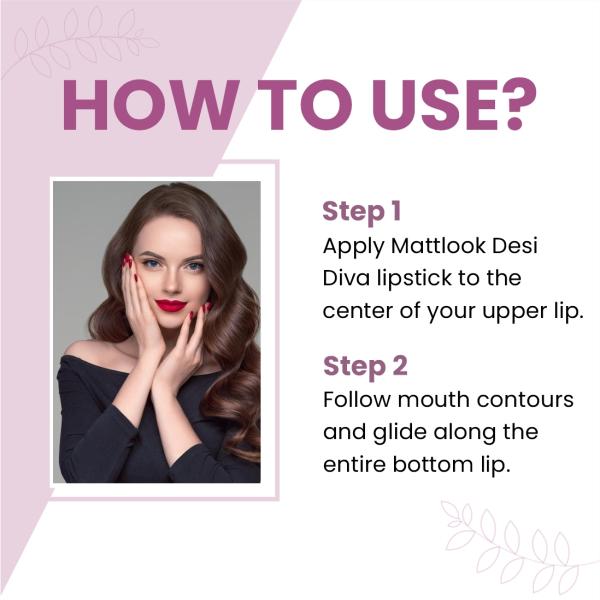 HOW TO USE?

Step 1
Apply Mattlook Desi Diva lipstick to the center of your upper lip.

Step 2
Follow mouth contours and glide along the entire bottom lip.