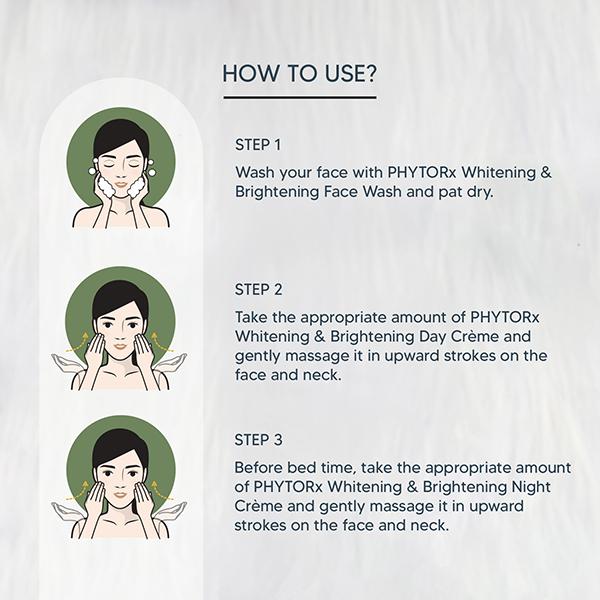 HOW TO USE?

STEP 1

Wash your face with PHYTORx Whitening & Brightening Face Wash and pat dry.

STEP 2

Take the appropriate amount of PHYTORx Whitening & Brightening Day Crème and gently massage it in upward strokes on the face and neck.

STEP 3

Before bed time, take the appropriate amount of PHYTORx Whitening & Brightening Night Crème and gently massage it in upward strokes on the face and neck.